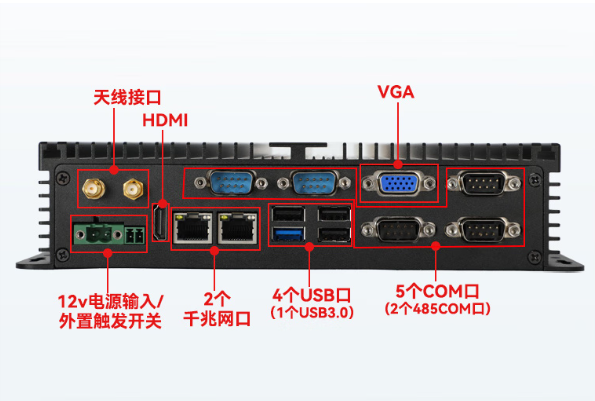 天线接口

HDMI

VGA

12v电源输入/
外置触发开关

2个
千兆网口

4个USB口
(1个USB3.0)

5个COM口
(2个485COM口)