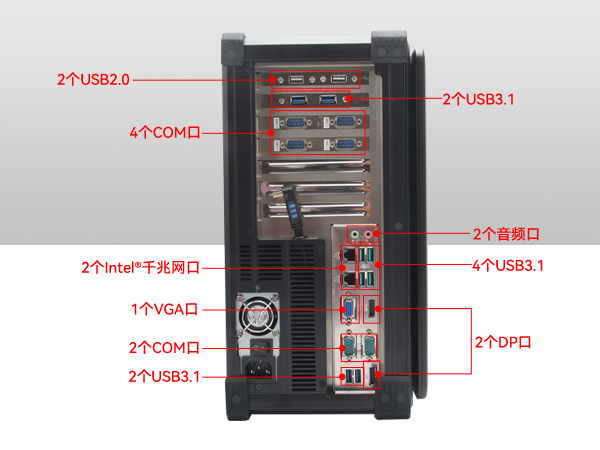 2个USB2.0

2个USB3.1

4个COM口

2个音频口

2个Intel®千兆网口

4个USB3.1

1个VGA口

2个COM口

2个DP口

2个USB3.1