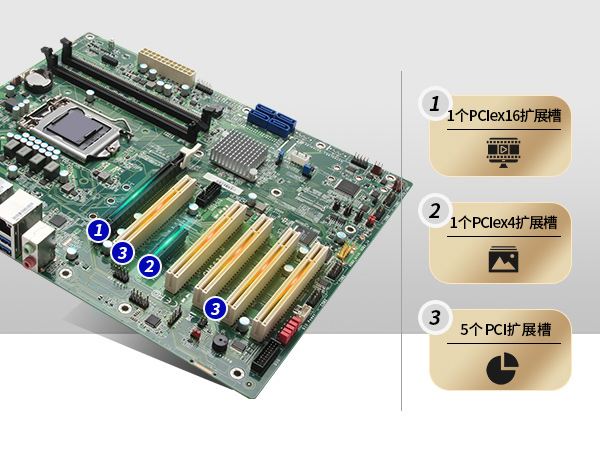 1
3
2
3

1
1个PCIex16扩展槽

2
1个PCIex4扩展槽

3
5个 PCI扩展槽