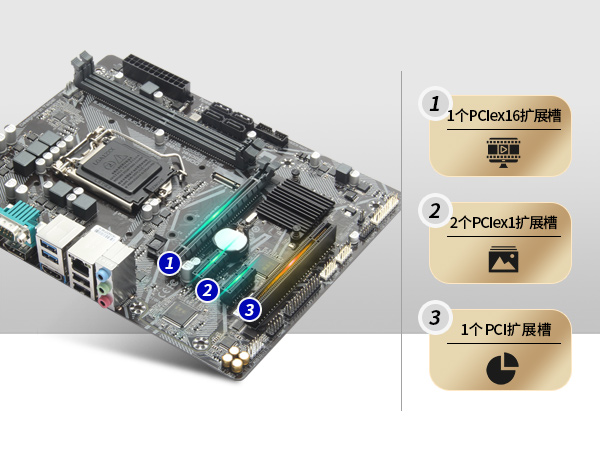 1
2
3

1
1个PCIex16扩展槽

2
2个PCIex1扩展槽

3
1个 PCI扩展槽